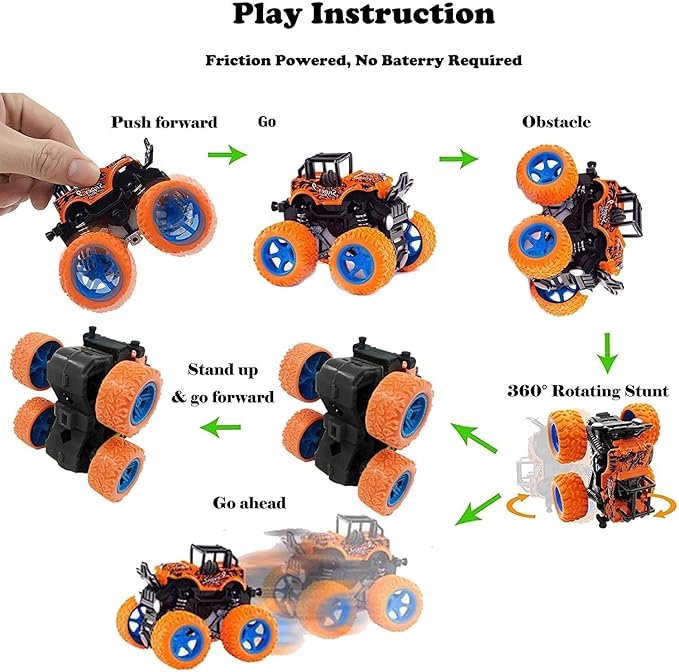 Play Instruction

Friction Powered, No Baterry Required

Push forward

Go

Obstacle

360° Rotating Stunt

Stand up & go forward

Go ahead